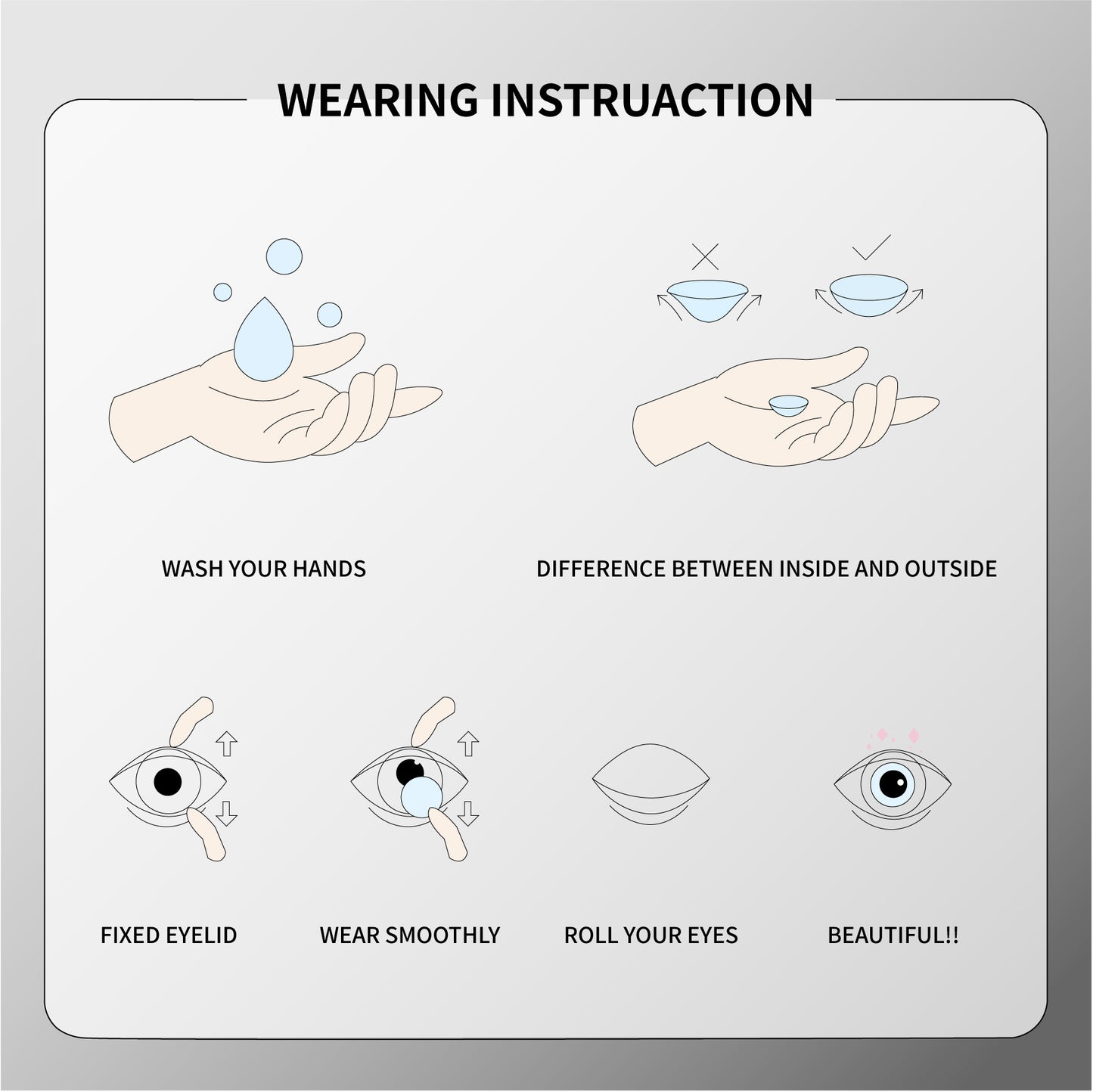 WEARING INSTRUACTION

WASH YOUR HANDS

DIFFERENCE BETWEEN INSIDE AND OUTSIDE

FIXED EYELID

WEAR SMOOTHLY

ROLL YOUR EYES

BEAUTIFUL!!