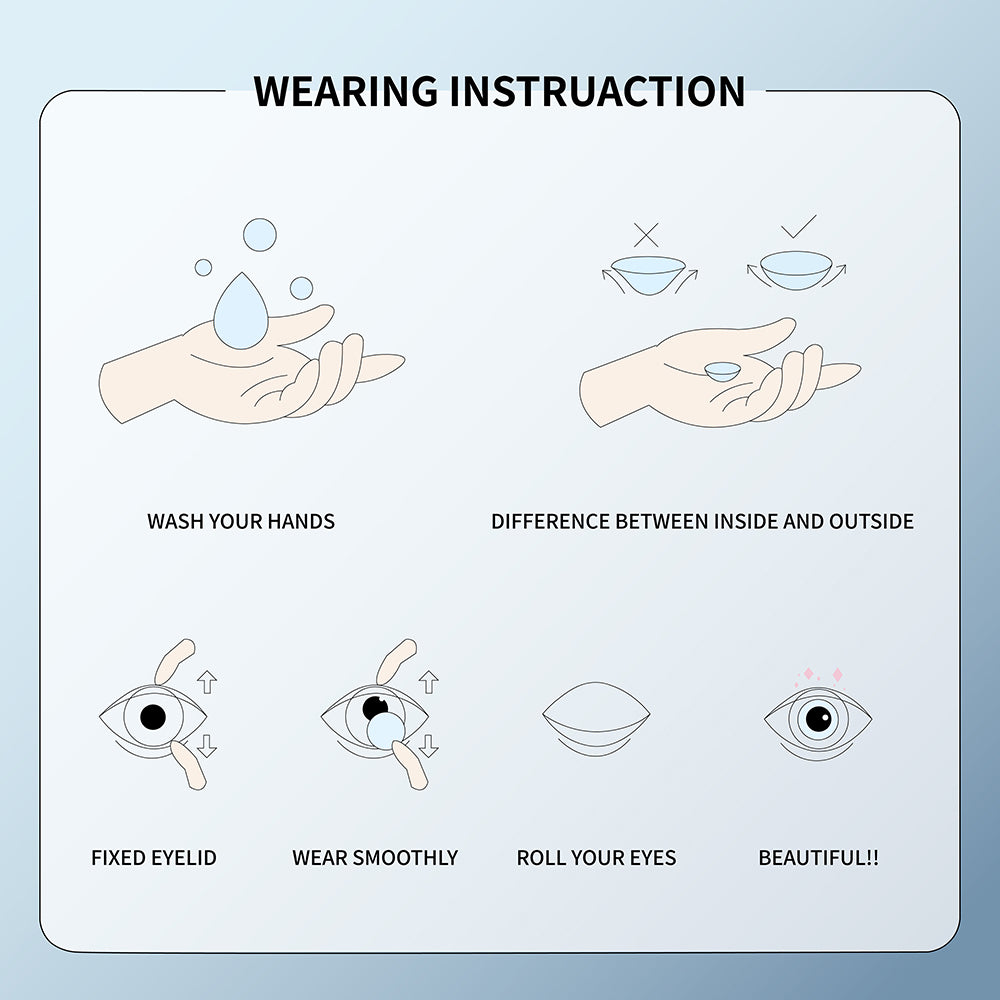 WEARING INSTRUACTION

WASH YOUR HANDS

DIFFERENCE BETWEEN INSIDE AND OUTSIDE

FIXED EYELID

WEAR SMOOTHLY

ROLL YOUR EYES

BEAUTIFUL!!